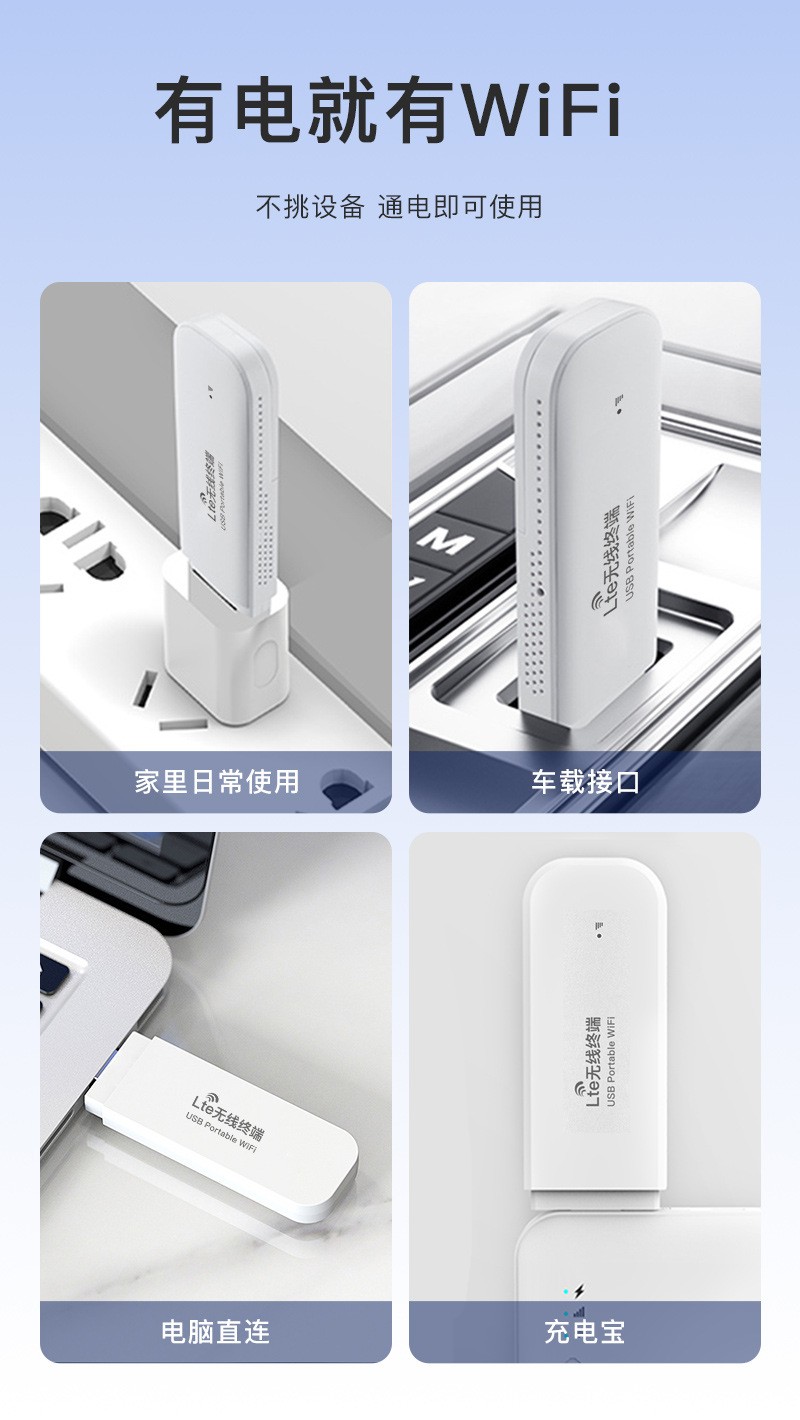 有电就有WiFi

不挑设备 通电即可使用

Lte无线终端
USB Portable WiFi

家里日常使用

M

Lte无线终端
USB Portable WiFi

车载接口

Lte无线终端
USB Portable WiFi

电脑直连

Lte无线终端
USB Portable WiFi

充电宝